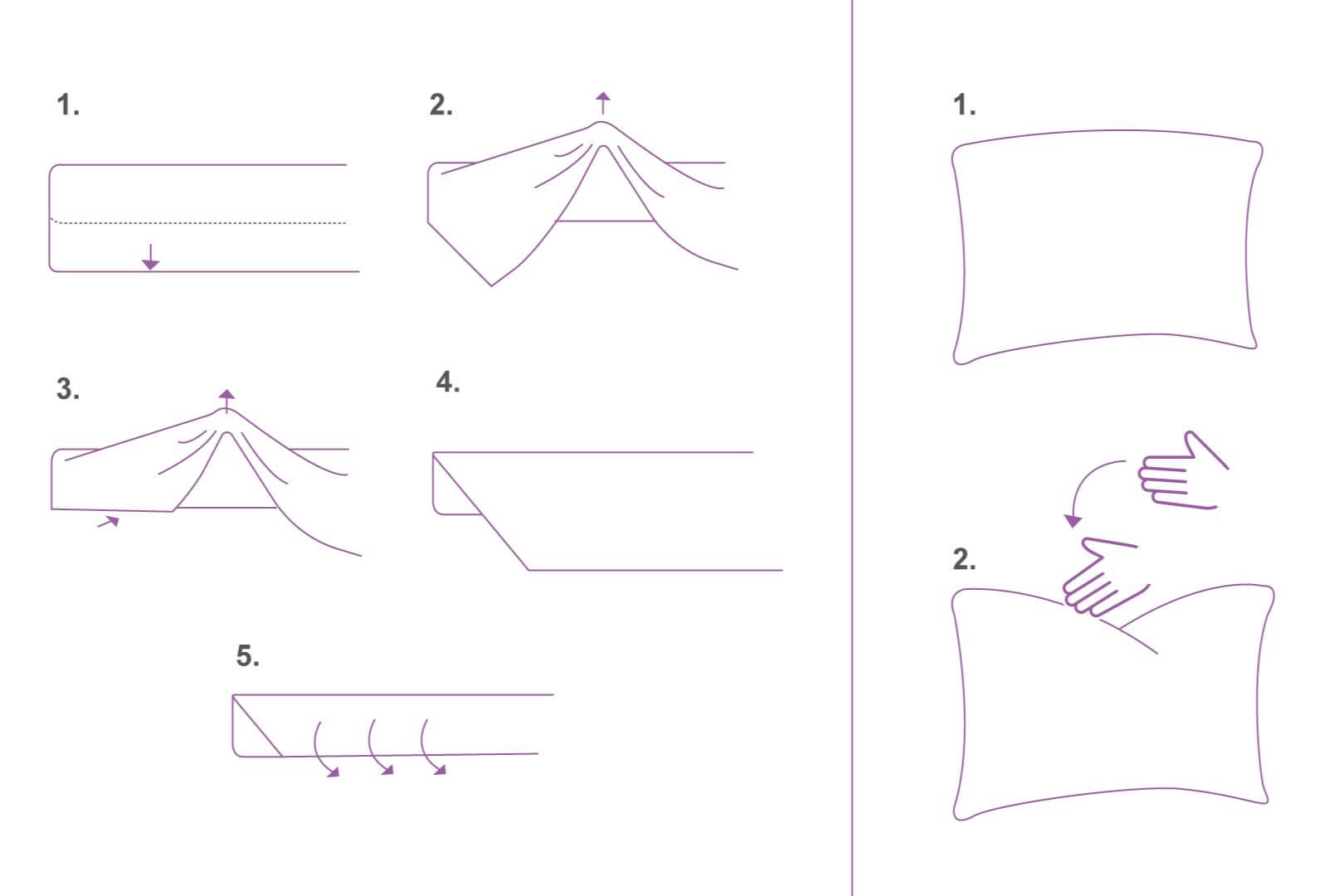 1.

2.

3.

4.

5.

1.

2.